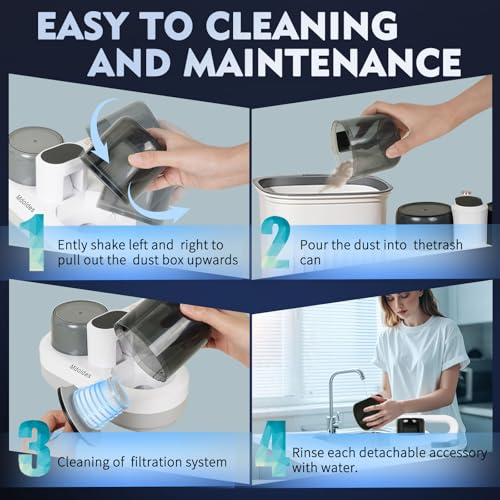 EASY TO CLEANING AND MAINTENANCE

Mooldes

1 Ently shake left and right to pull out the dust box upwards

2 Pour the dust into thetrash can

Mooldes

3 Cleaning of filtration system

4 Rinse each detachable accessory with water.